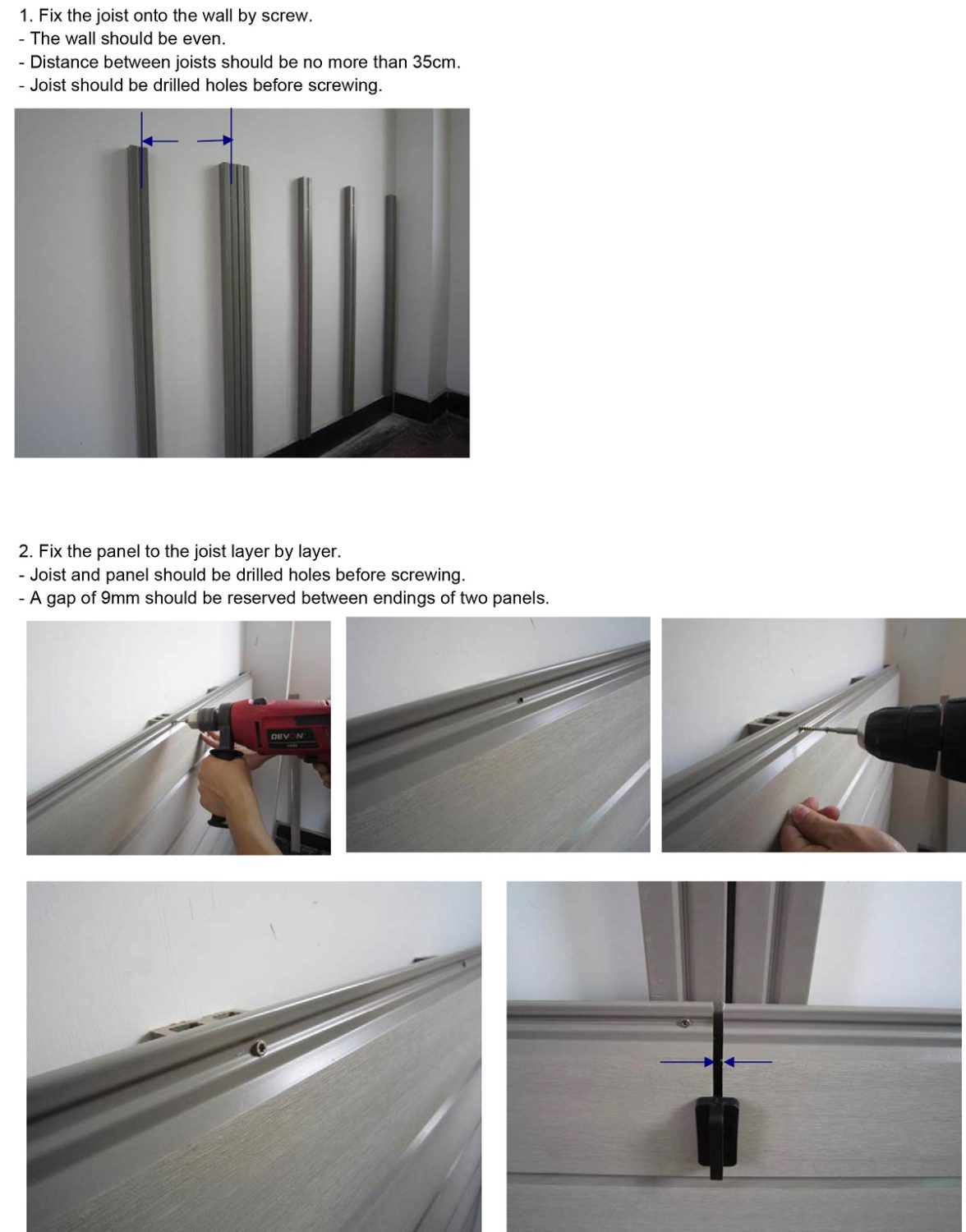 1. Fix the joist onto the wall by screw.
- The wall should be even.
- Distance between joists should be no more than 35cm.
- Joist should be drilled holes before screwing.

2. Fix the panel to the joist layer by layer.
- Joist and panel should be drilled holes before screwing.
- A gap of 9mm should be reserved between endings of two panels.

DEVON